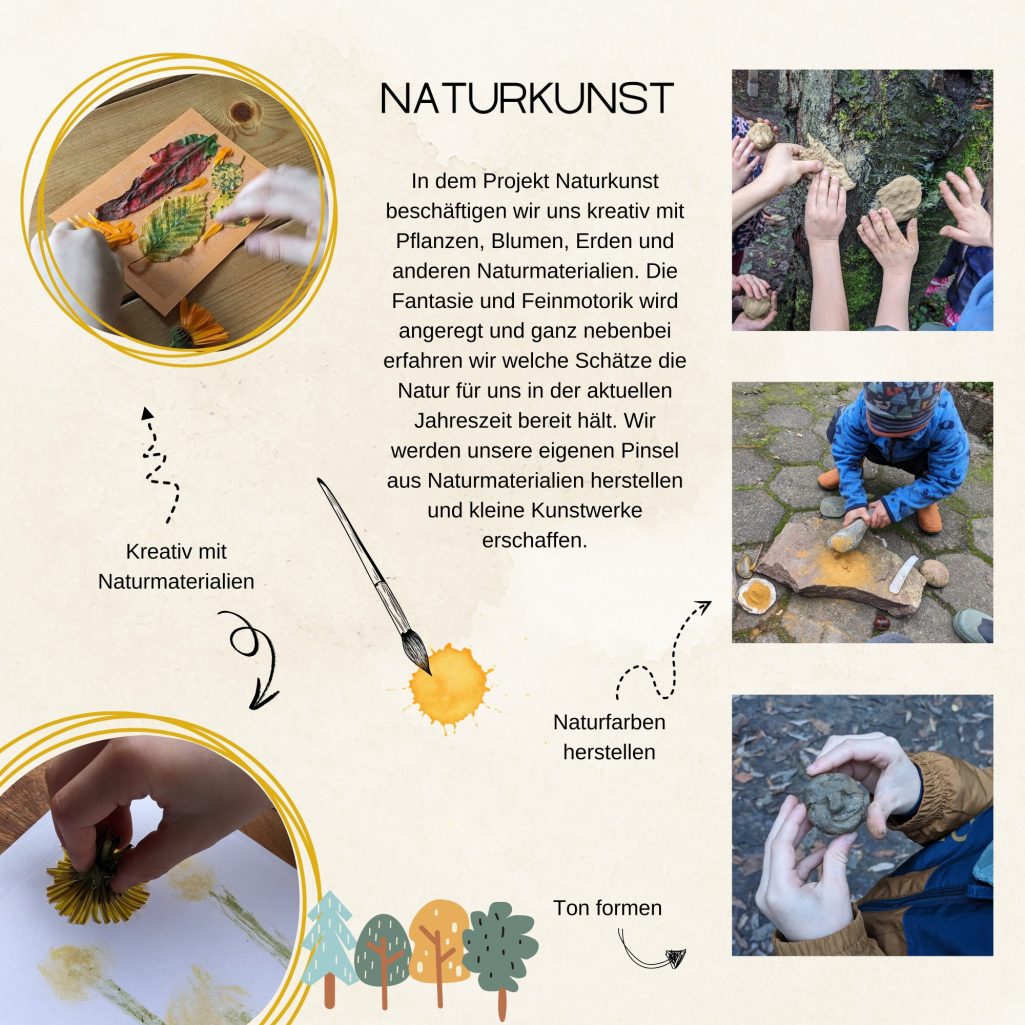 NATURKUNST

In dem Projekt Naturkunst beschäftigen wir uns kreativ mit Pflanzen, Blumen, Erden und anderen Naturmaterialien. Die Fantasie und Feinmotorik wird angeregt und ganz nebenbei erfahren wir welche Schätze die Natur für uns in der aktuellen Jahreszeit bereit hält. Wir werden unsere eigenen Pinsel aus Naturmaterialien herstellen und kleine Kunstwerke erschaffen.

Kreativ mit Naturmaterialien

Naturfarben herstellen

Ton formen